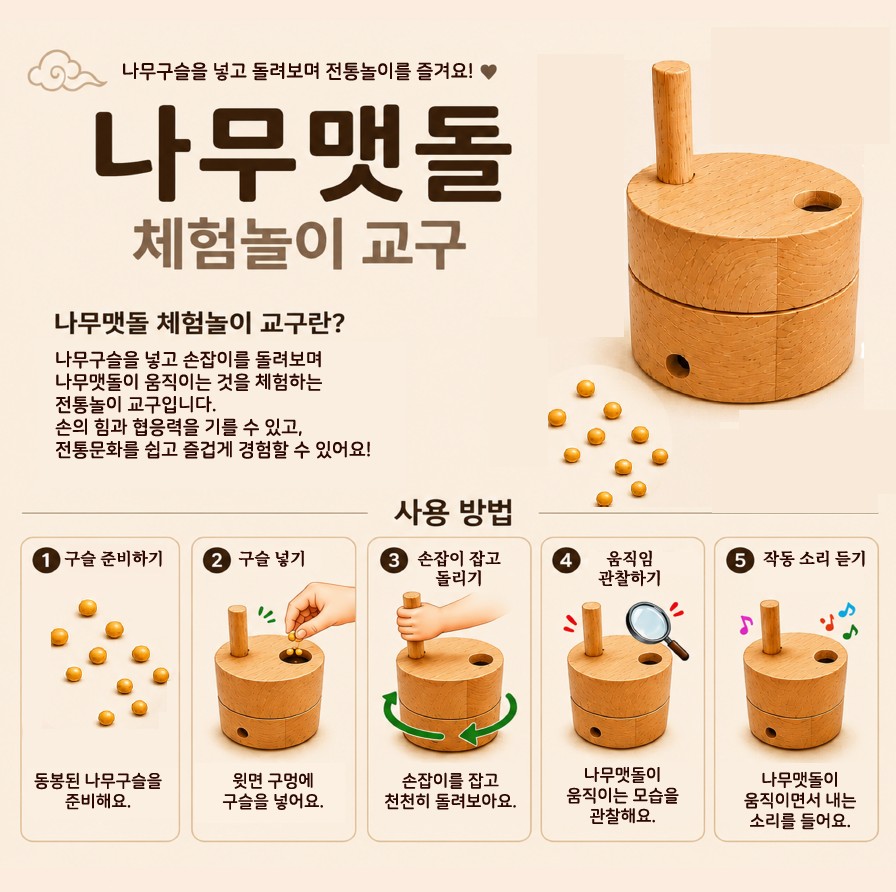 나무구슬을 넣고 돌려보며 전통놀이를 즐겨요! ♥

나무맷돌

체험놀이 교구

나무맷돌 체험놀이 교구란?

나무구슬을 넣고 손잡이를 돌려보며 나무맷돌이 움직이는 것을 체험하는 전통놀이 교구입니다. 손의 힘과 협응력을 기를 수 있고, 전통문화를 쉽고 즐겁게 경험할 수 있어요!

사용 방법

1 구슬 준비하기

동봉된 나무구슬을 준비해요.

2 구슬 넣기

윗면 구멍에 구슬을 넣어요.

3 손잡이 잡고 돌리기

손잡이를 잡고 천천히 돌려보아요.

4 움직임 관찰하기

나무맷돌이 움직이는 모습을 관찰해요.

5 작동 소리 듣기

나무맷돌이 움직이면서 내는 소리를 들어요.