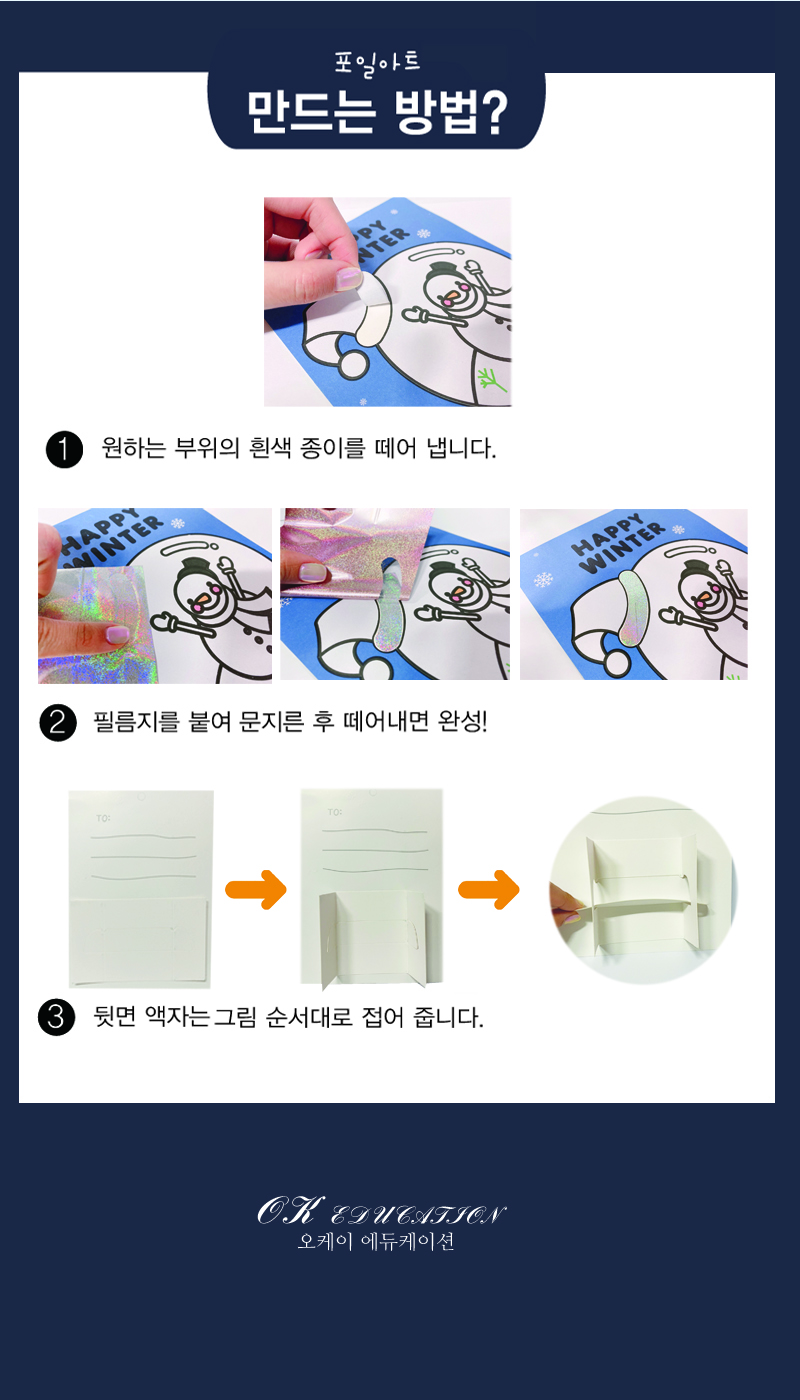 포일아트
만드는 방법?

HAPPY WINTER

1 원하는 부위의 흰색 종이를 떼어 냅니다.

HAPPY WINTER

HAPPY WINTER

2 필름지를 붙여 문지른 후 떼어내면 완성!

TO:

TO:

3 뒷면 액자는 그림 순서대로 접어 줍니다.

OK EDUCATION
오케이 에듀케이션