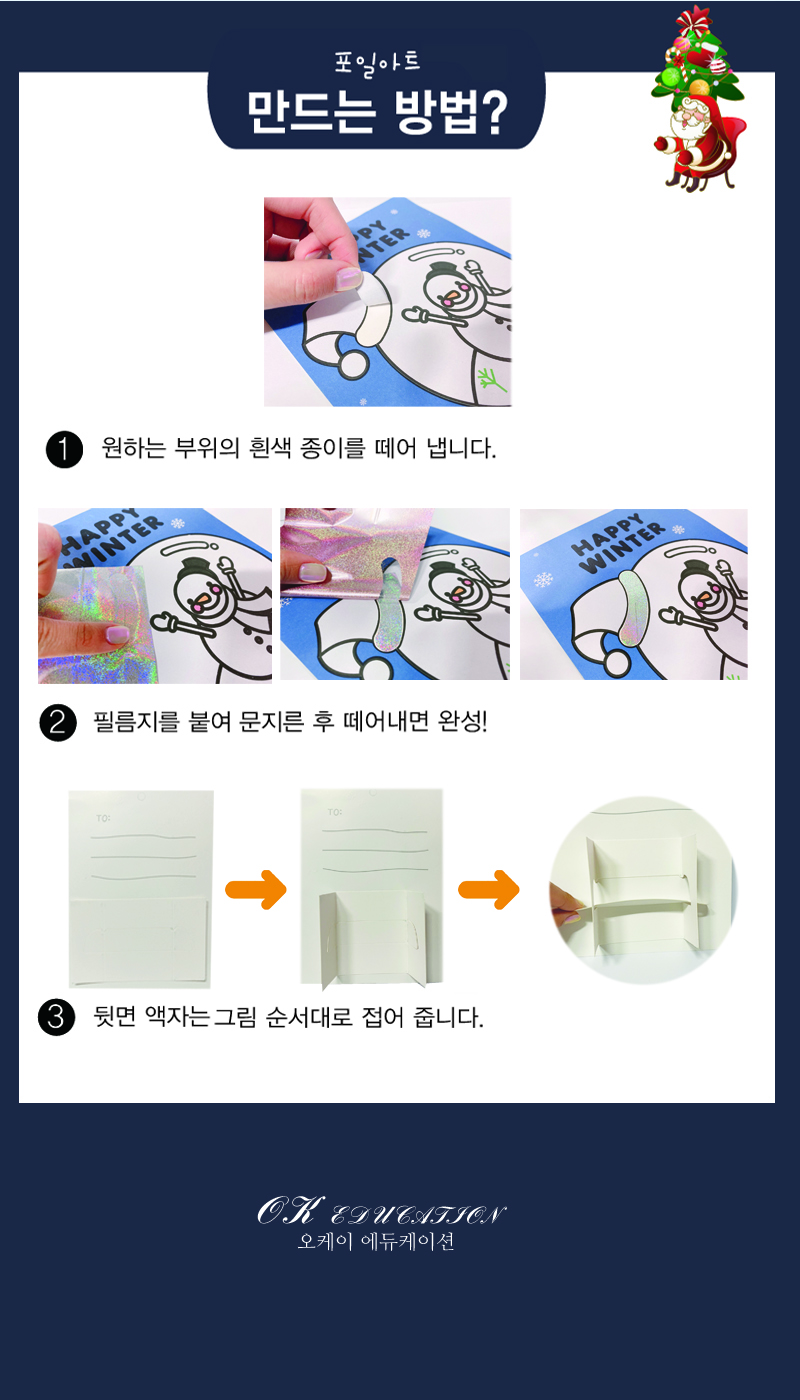 포일아트
만드는 방법?

HAPPY WINTER

1 원하는 부위의 흰색 종이를 떼어 냅니다.

HAPPY WINTER

HAPPY WINTER

2 필름지를 붙여 문지른 후 떼어내면 완성!

TO:

TO:

3 뒷면 액자는 그림 순서대로 접어 줍니다.

OK EDUCATION
오케이 에듀케이션